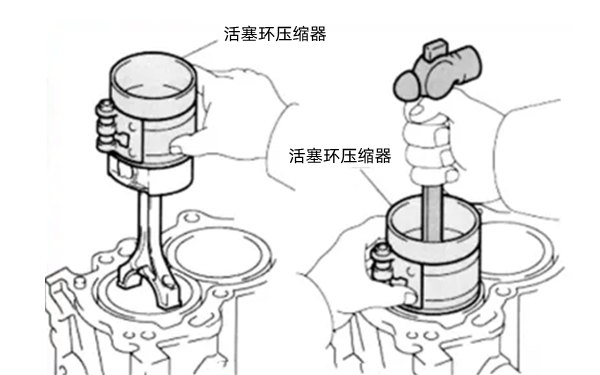 活塞环压缩器

活塞环压缩器