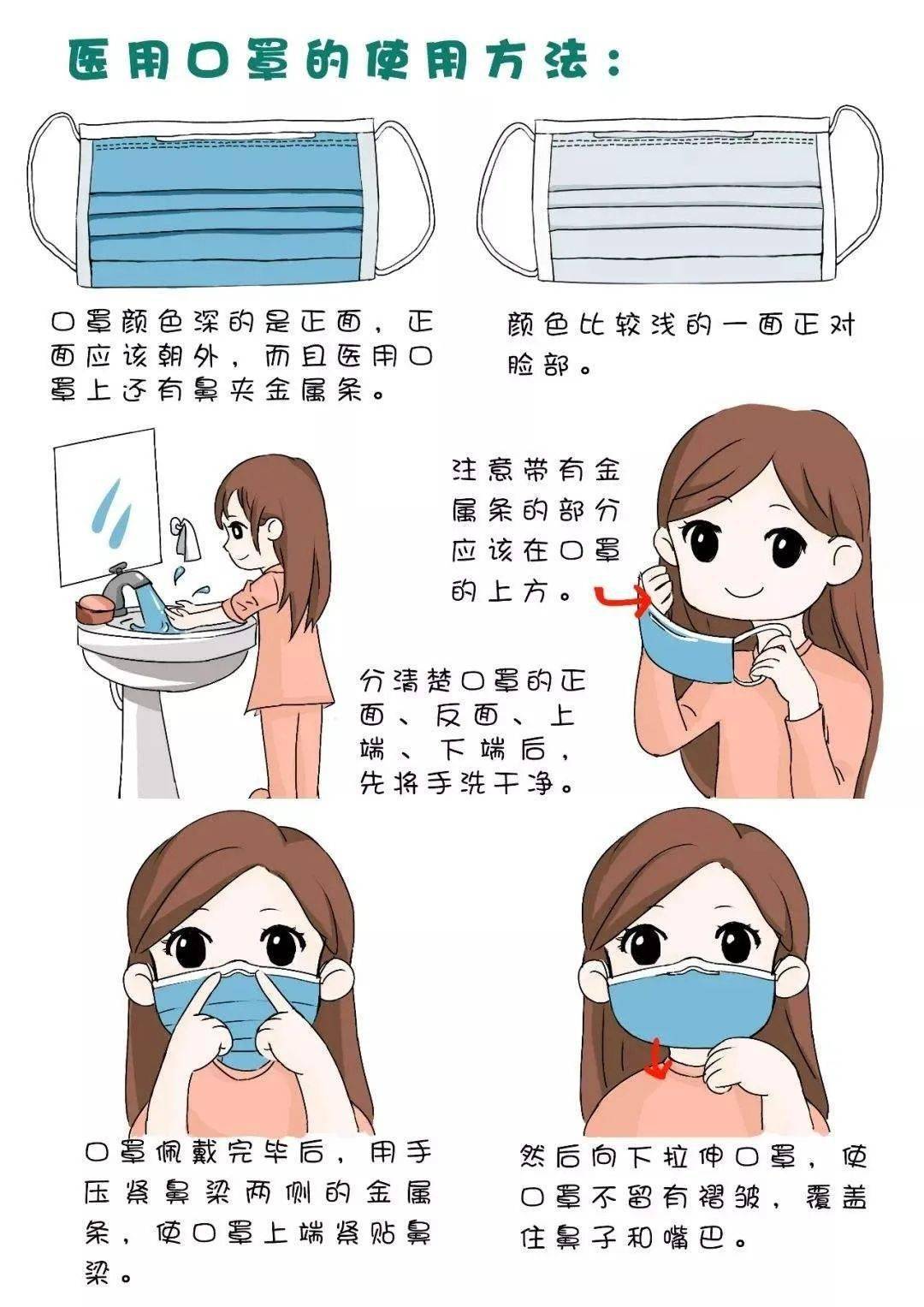 医用口罩的使用方法：

口罩颜色深的是正面，正面应该朝外，而且医用口罩上还有鼻夹金属条。

颜色比较浅的一面正对脸部。

注意带有金属条的部分应该在口罩的上方。

分清楚口罩的正面、反面、上端、下端后，先将手洗干净。

口罩佩戴完毕后，用手压紧鼻梁两侧的金属条，使口罩上端紧贴鼻梁。

然后向下拉伸口罩，使口罩不留有褶皱，覆盖住鼻子和嘴巴。